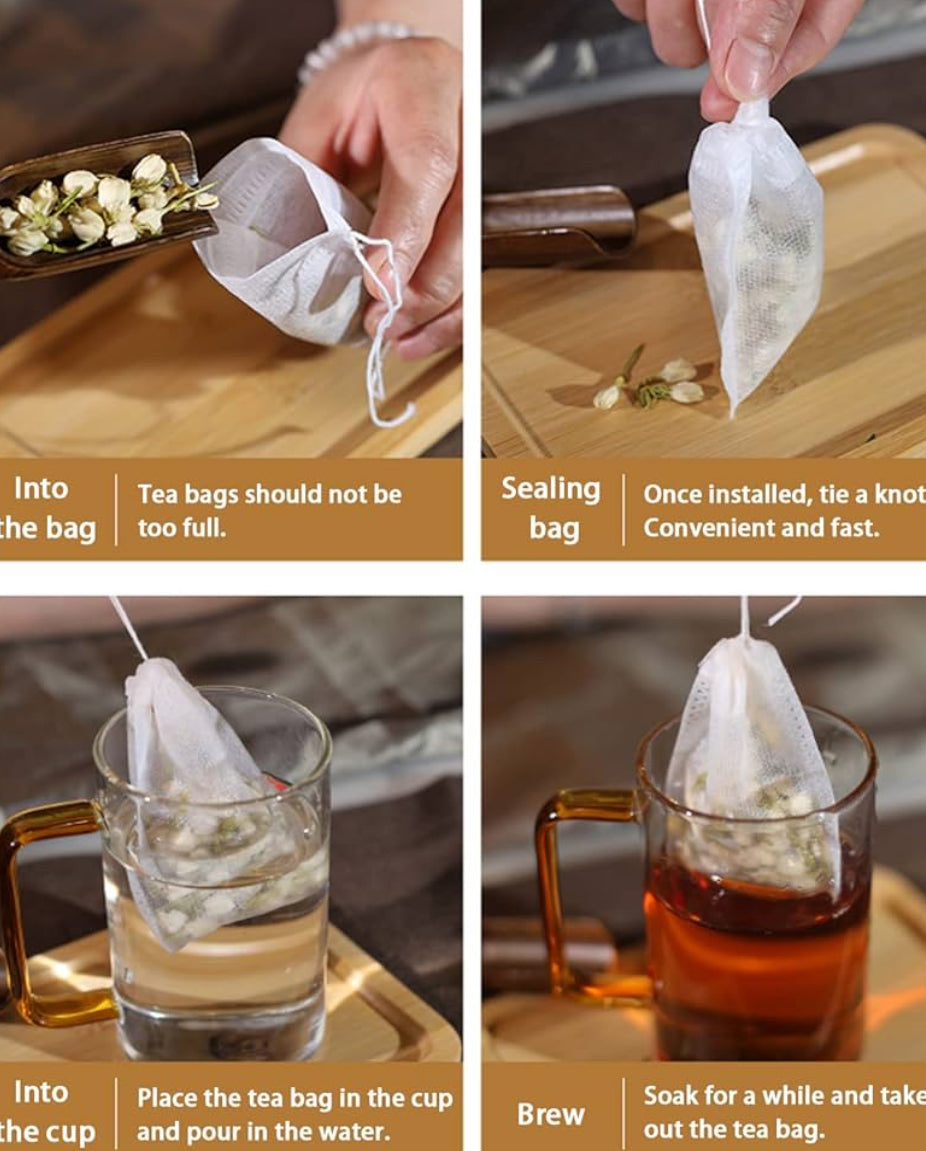 Into the bag

Tea bags should not be too full.

Sealing bag

Once installed, tie a knot Convenient and fast.

Into the cup

Place the tea bag in the cup and pour in the water.

Brew

Soak for a while and take out the tea bag.